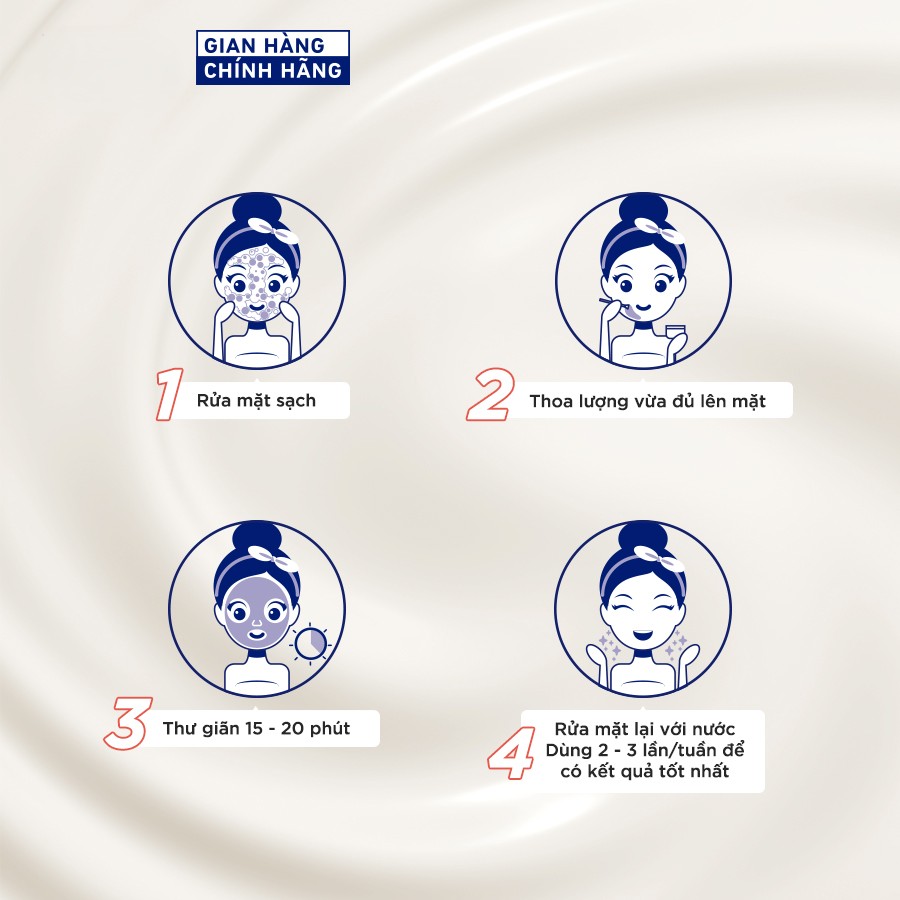 GIAN HÀNG
CHÍNH HÃNG

1 Rửa mặt sạch

2 Thoa lượng vừa đủ lên mặt

3 Thư giãn 15 - 20 phút

4 Rửa mặt lại với nước
Dùng 2 - 3 lần/tuần để có kết quả tốt nhất